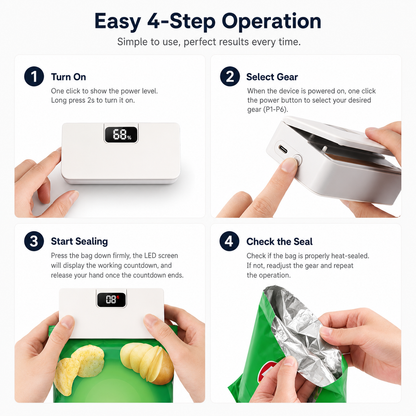 Easy 4-Step Operation

Simple to use, perfect results every time.

1 Turn On

One click to show the power level. Long press 2s to turn it on.

68%

2 Select Gear

When the device is powered on, one click the power button to select your desired gear (P1-P6).

3 Start Sealing

Press the bag down firmly, the LED screen will display the working countdown, and release your hand once the countdown ends.

08

4 Check the Seal

Check if the bag is properly heat-sealed. If not, readjust the gear and repeat the operation.